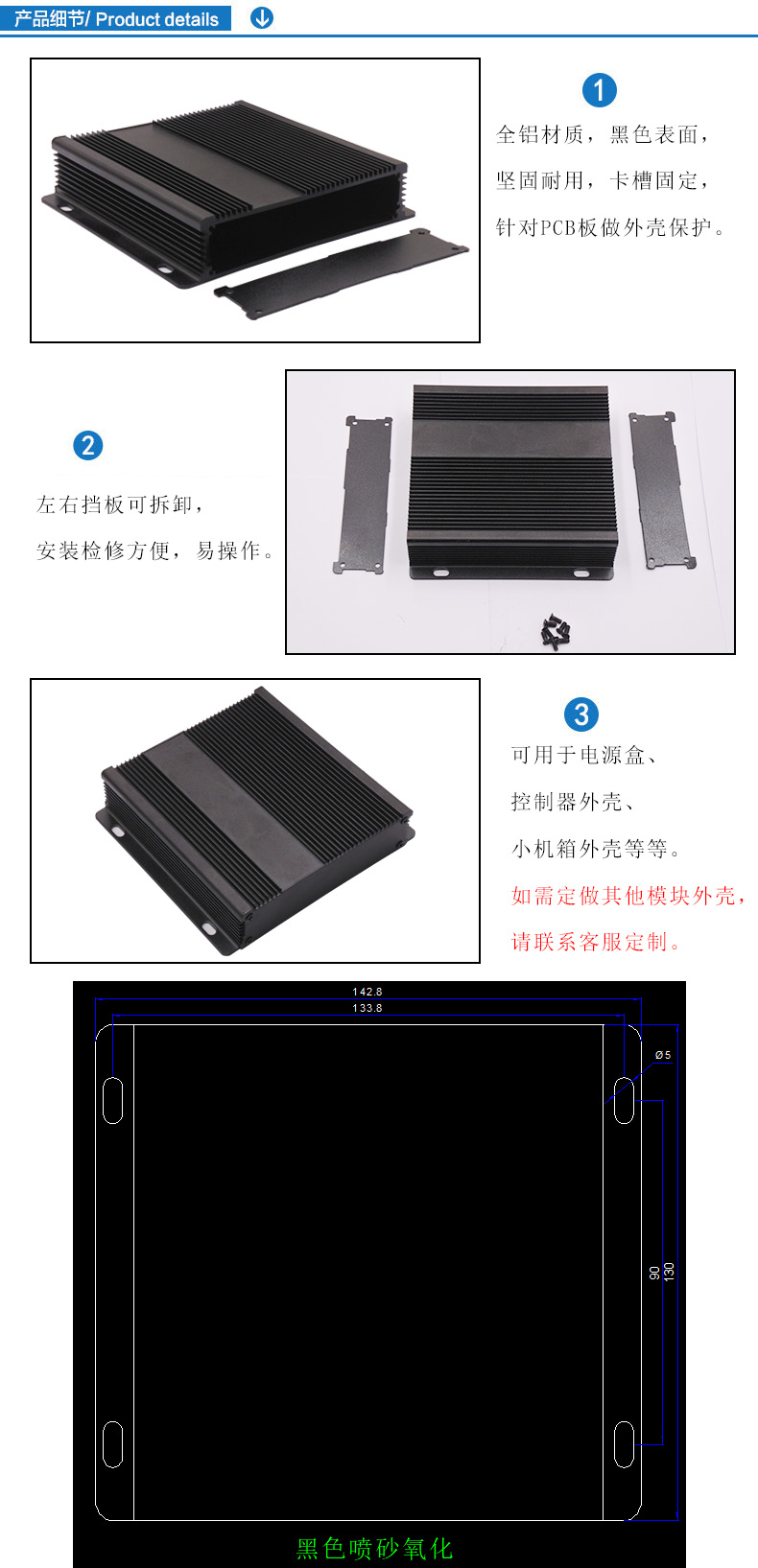 产品细节/ Product details

1
全铝材质，黑色表面，
坚固耐用，卡槽固定，
针对PCB板做外壳保护。

2
左右挡板可拆卸，
安装检修方便，易操作。

3
可用于电源盒、
控制器外壳、
小机箱外壳等等。
如需定做其他模块外壳，
请联系客服定制。

142.8
133.8
Ø5
90
130
黑色喷砂氧化